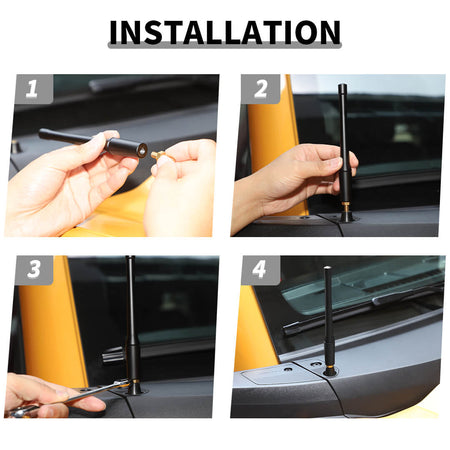 INSTALLATION

1

2

3

4