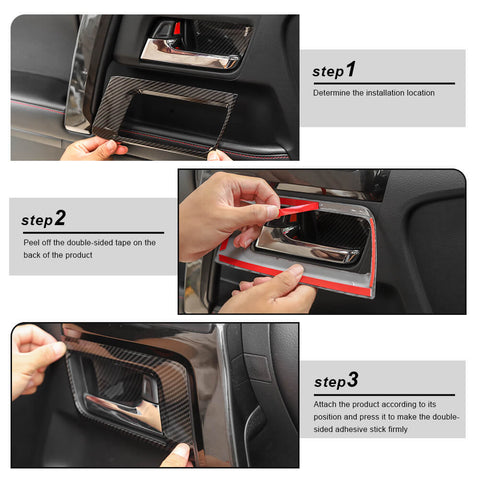 step1

Determine the installation location

step2

Peel off the double-sided tape on the back of the product

step3

Attach the product according to its position and press it to make the double-sided adhesive stick firmly