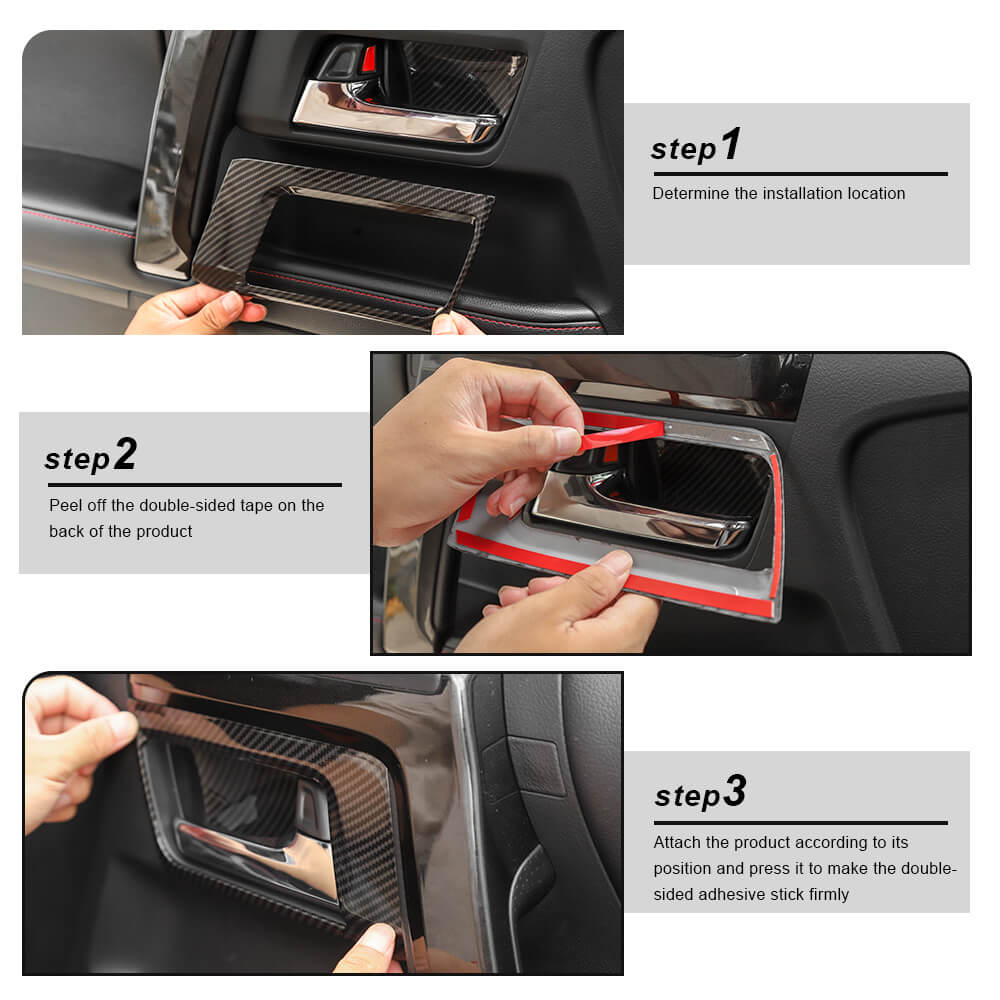 step1

Determine the installation location

step2

Peel off the double-sided tape on the back of the product

step3

Attach the product according to its position and press it to make the double-sided adhesive stick firmly