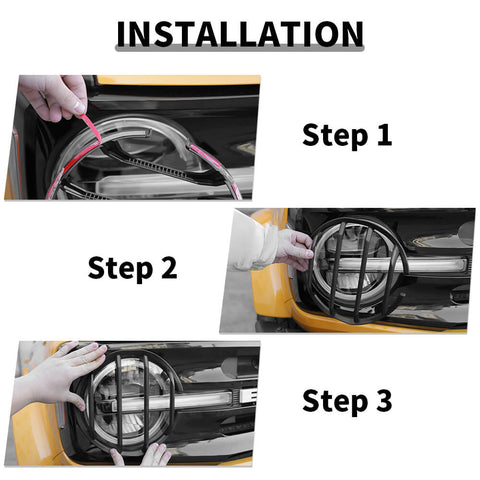 INSTALLATION

Step 1

Step 2

Step 3