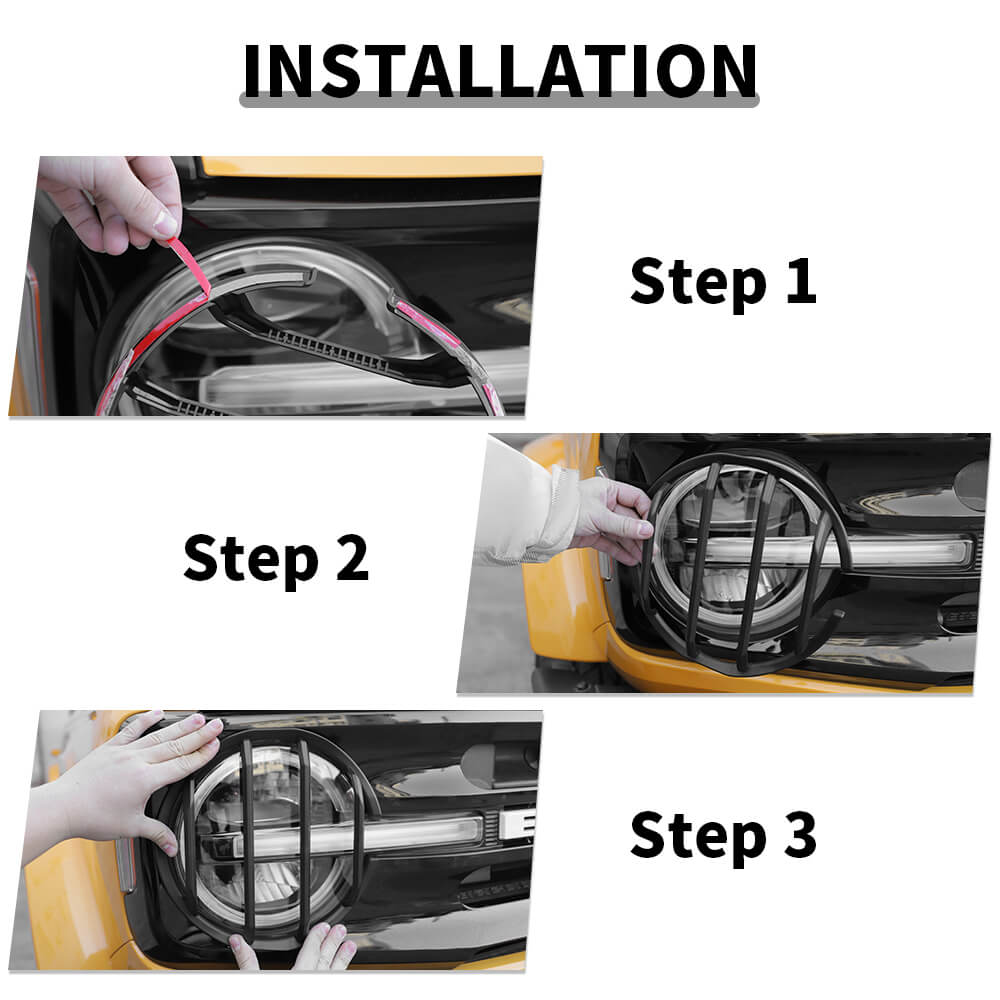 INSTALLATION

Step 1

Step 2

Step 3