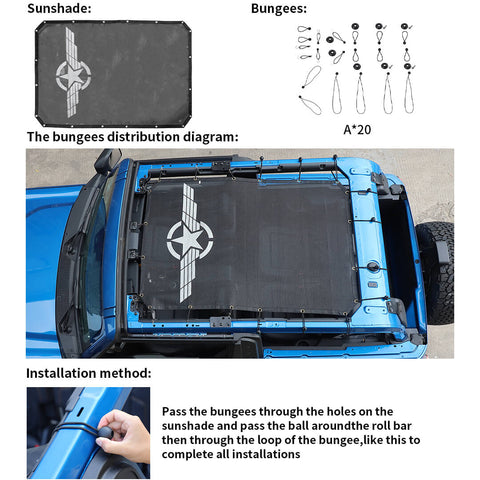 Sunshade:

Bungees:

A*20

The bungees distribution diagram:

Installation method:

Pass the bungees through the holes on the sunshade and pass the ball aroundthe roll bar then through the loop of the bungee,like this to complete all installations