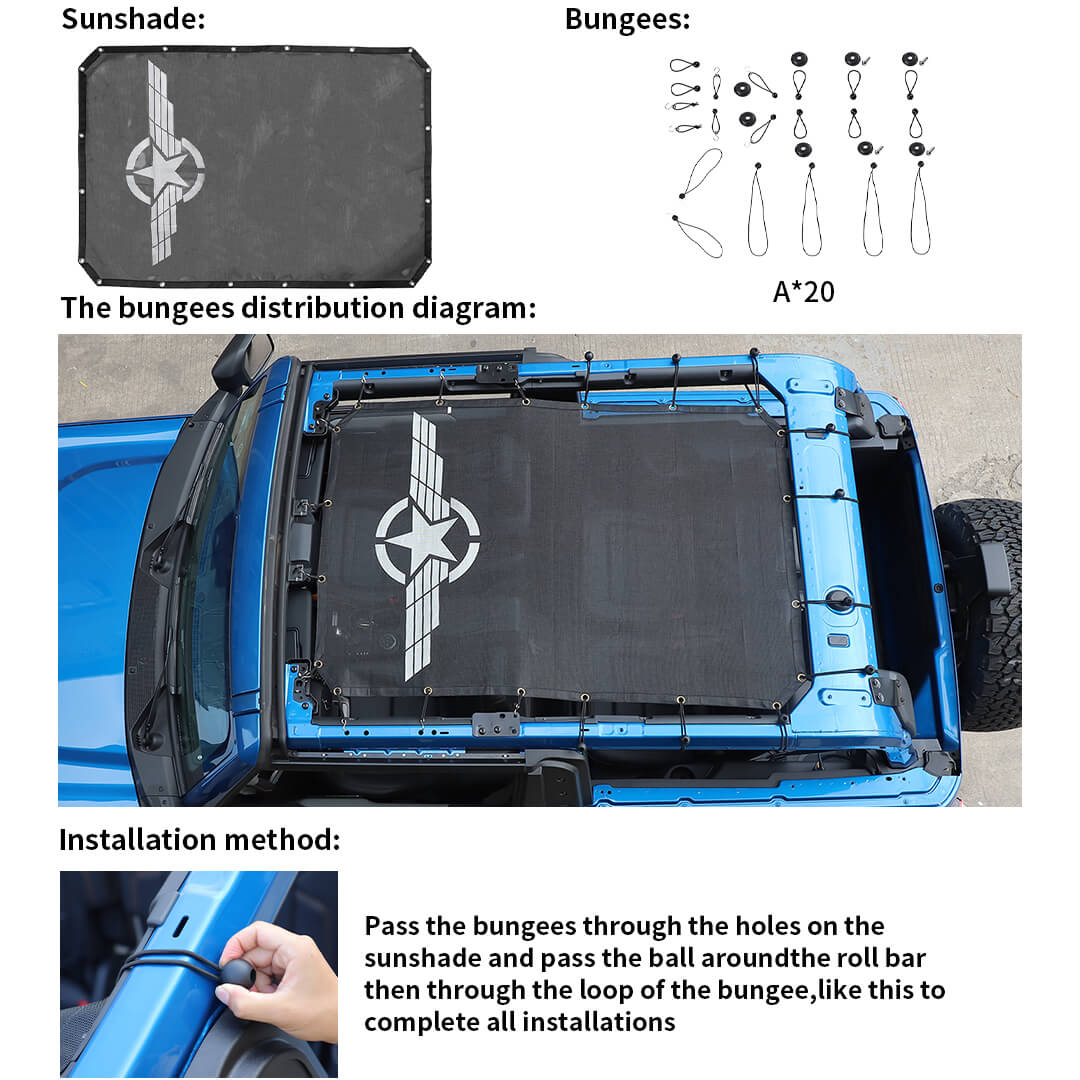 Sunshade:

Bungees:

A*20

The bungees distribution diagram:

Installation method:

Pass the bungees through the holes on the sunshade and pass the ball aroundthe roll bar then through the loop of the bungee,like this to complete all installations