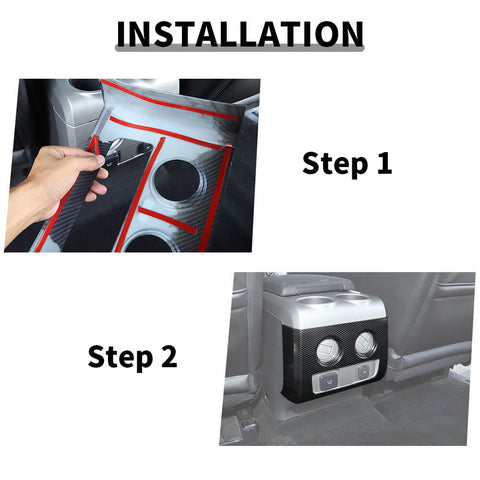 INSTALLATION

Step 1

Step 2