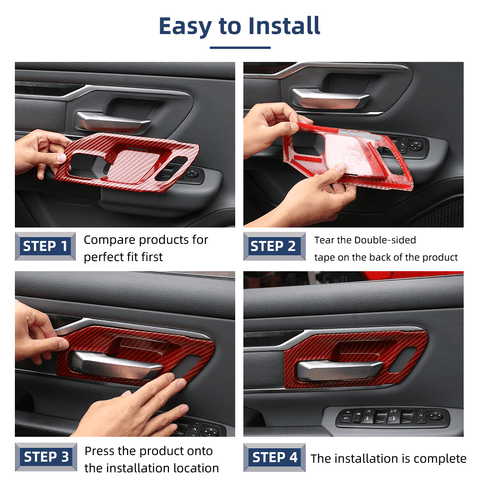 Easy to Install

STEP 1 Compare products for perfect fit first

STEP 2 Tear the Double-sided tape on the back of the product

STEP 3 Press the product onto the installation location

STEP 4 The installation is complete