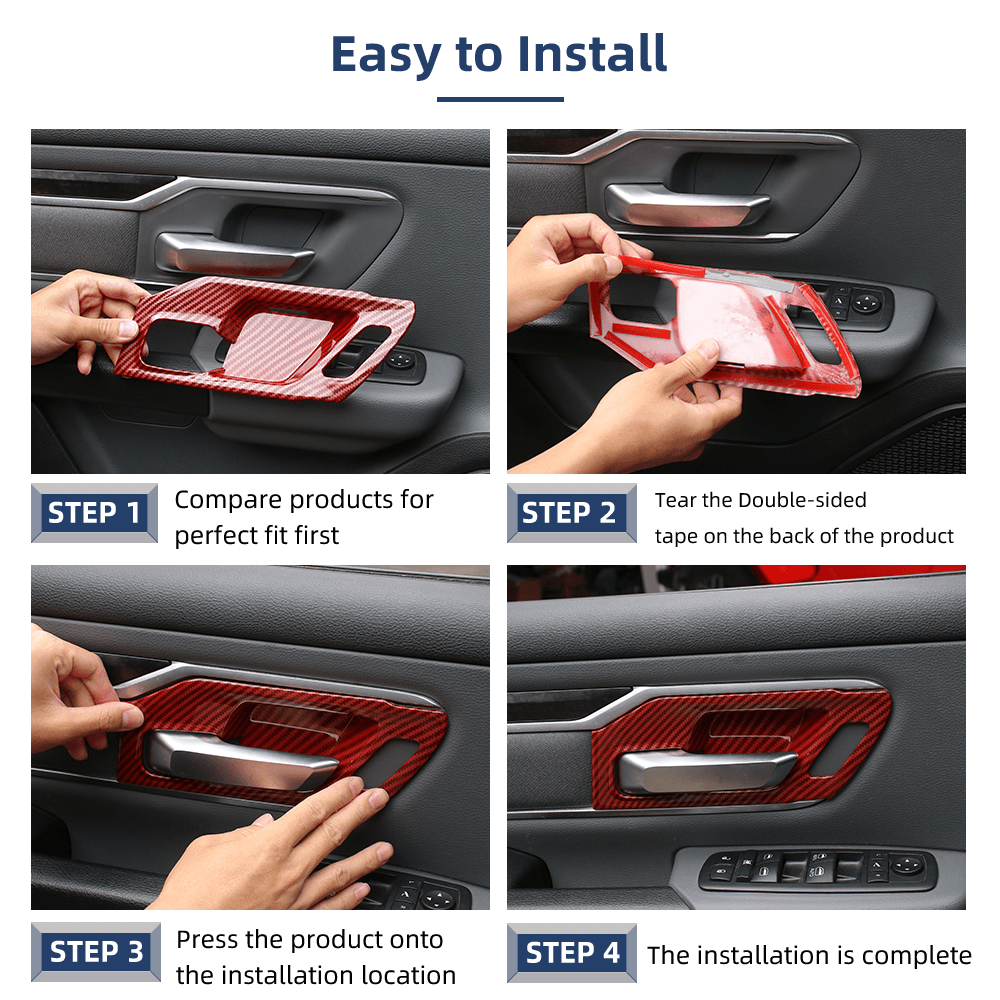 Easy to Install

STEP 1 Compare products for perfect fit first

STEP 2 Tear the Double-sided tape on the back of the product

STEP 3 Press the product onto the installation location

STEP 4 The installation is complete