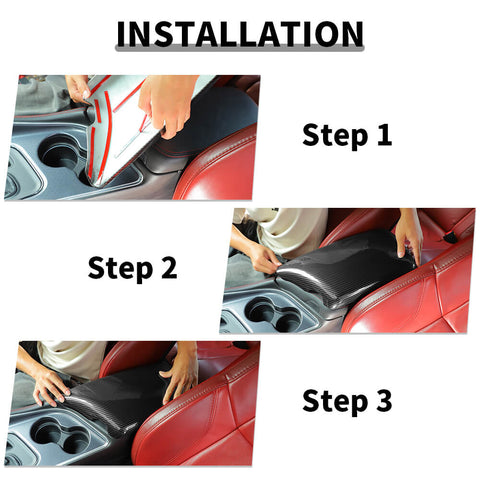 INSTALLATION

Step 1

Step 2

Step 3