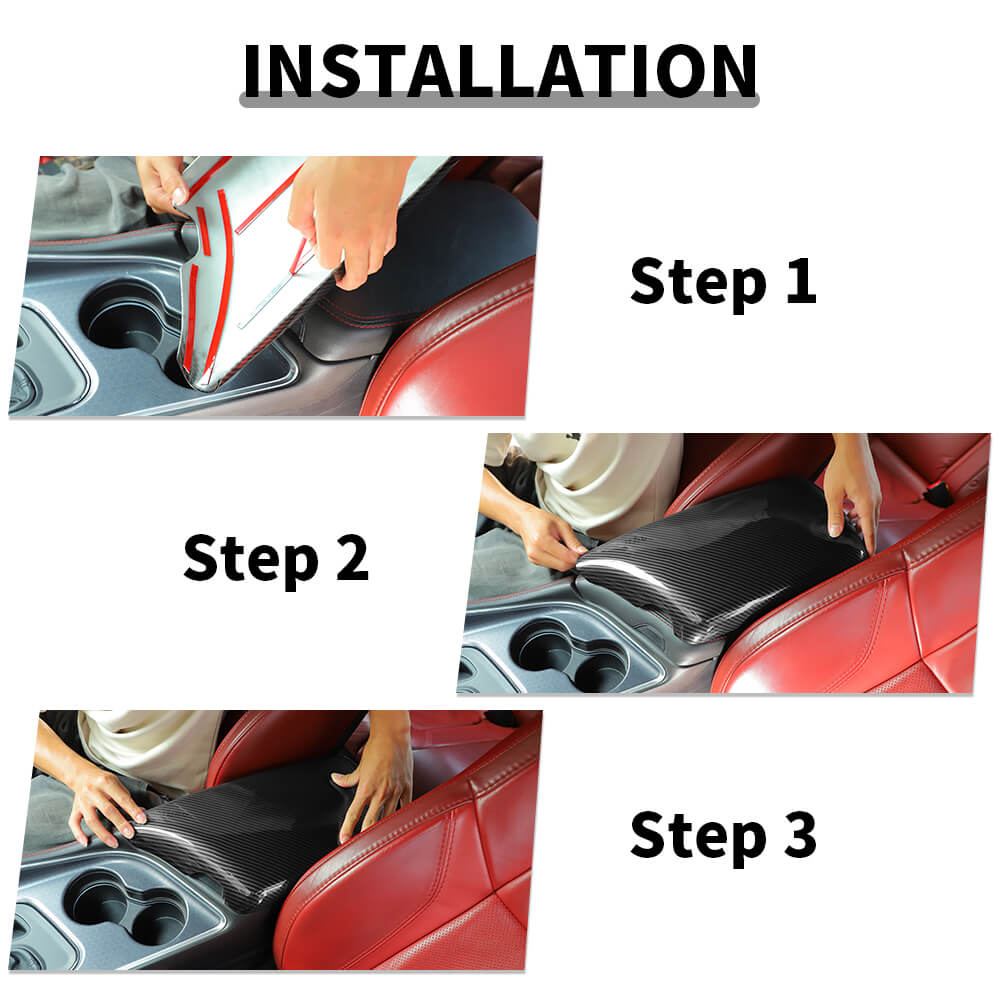 INSTALLATION

Step 1

Step 2

Step 3