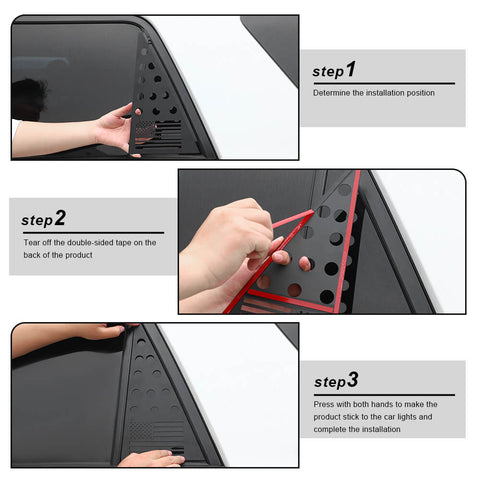 step1

Determine the installation position

step2

Tear off the double-sided tape on the back of the product

step3

Press with both hands to make the product stick to the car lights and complete the installation