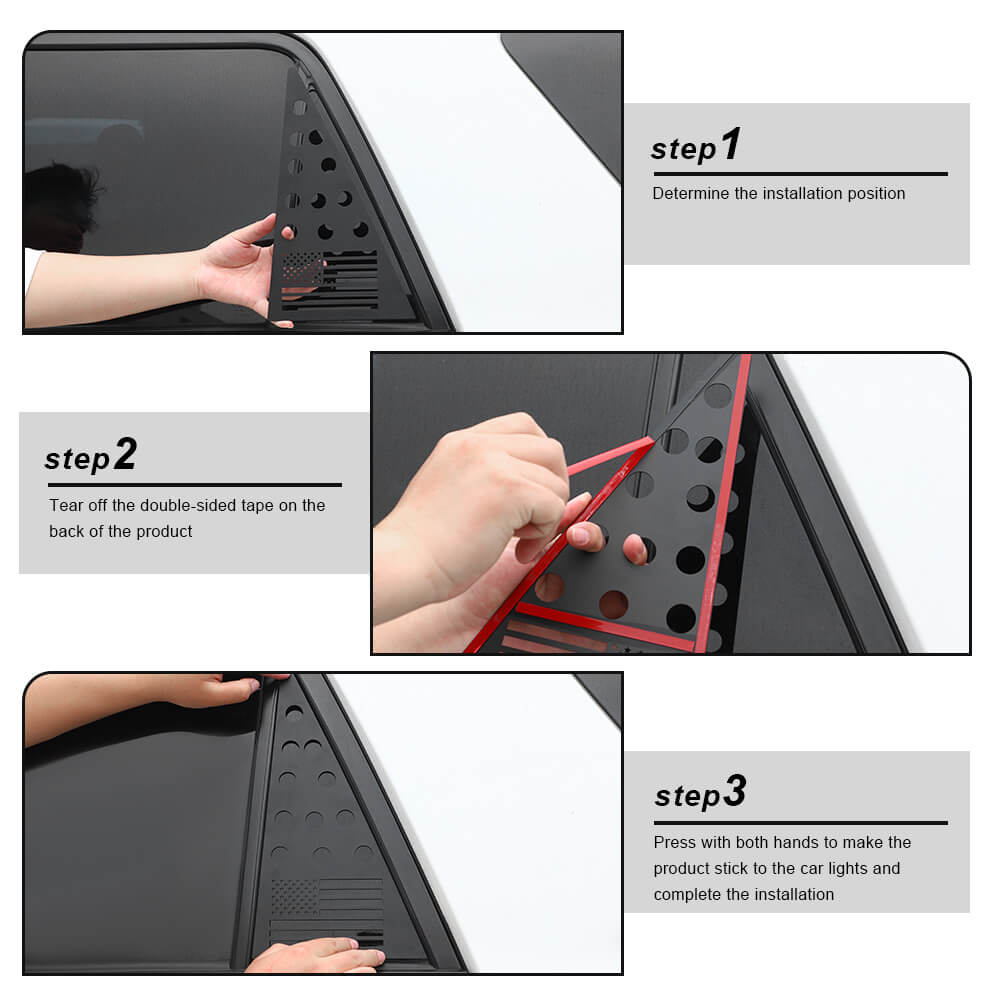 step1

Determine the installation position

step2

Tear off the double-sided tape on the back of the product

step3

Press with both hands to make the product stick to the car lights and complete the installation