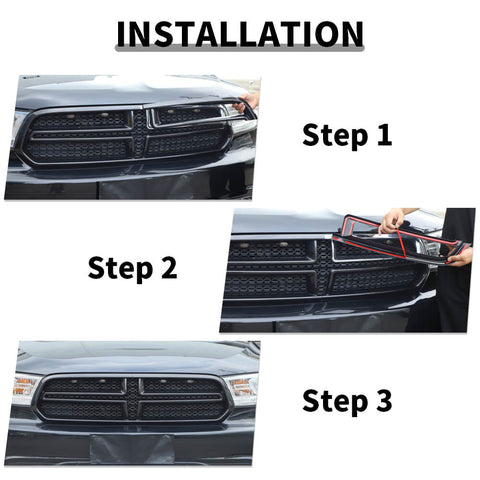 INSTALLATION

Step 1

Step 2

Step 3