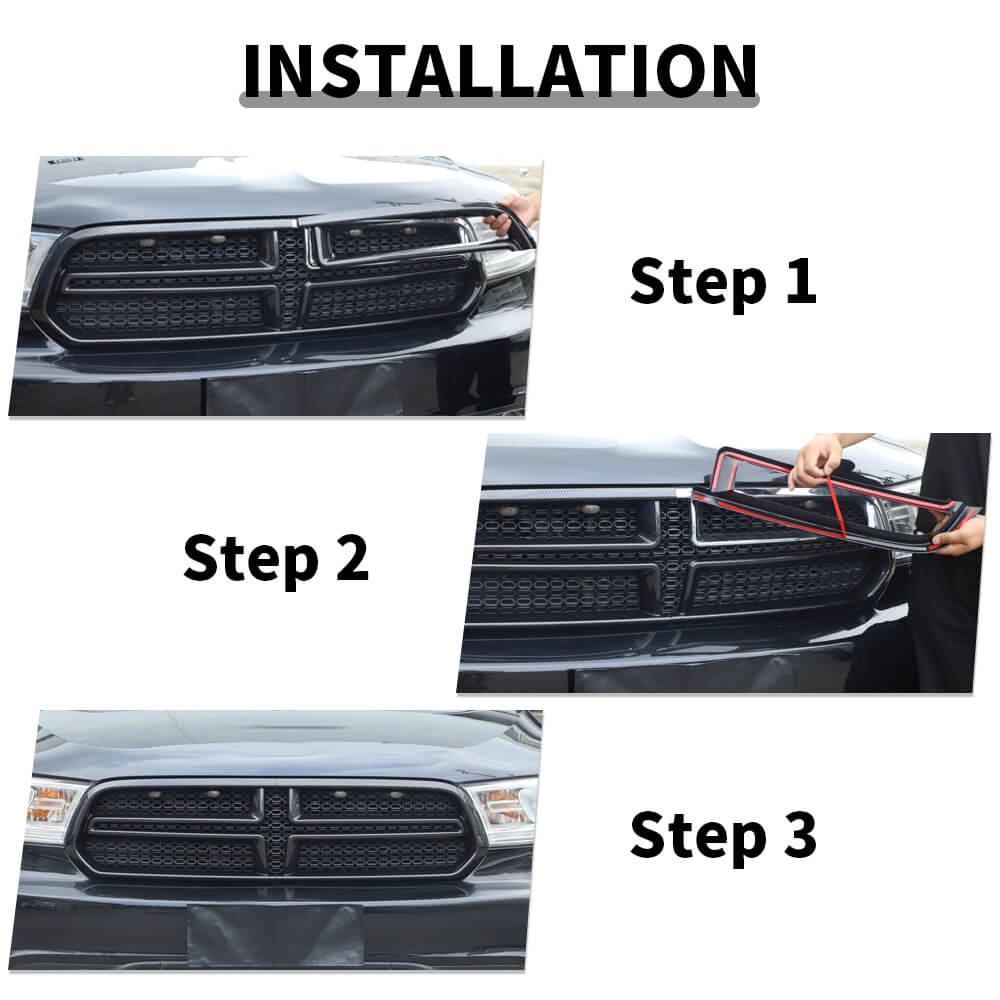 INSTALLATION

Step 1

Step 2

Step 3