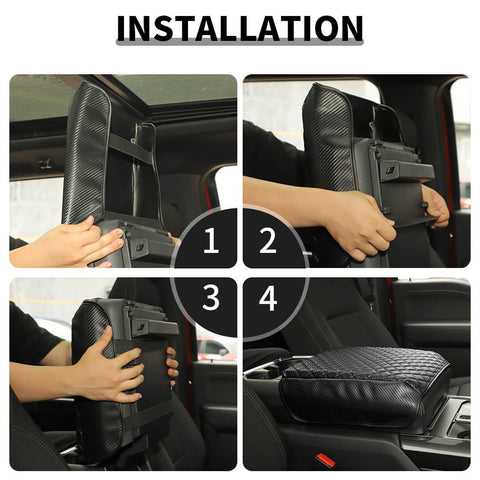 INSTALLATION

1

2

3

4