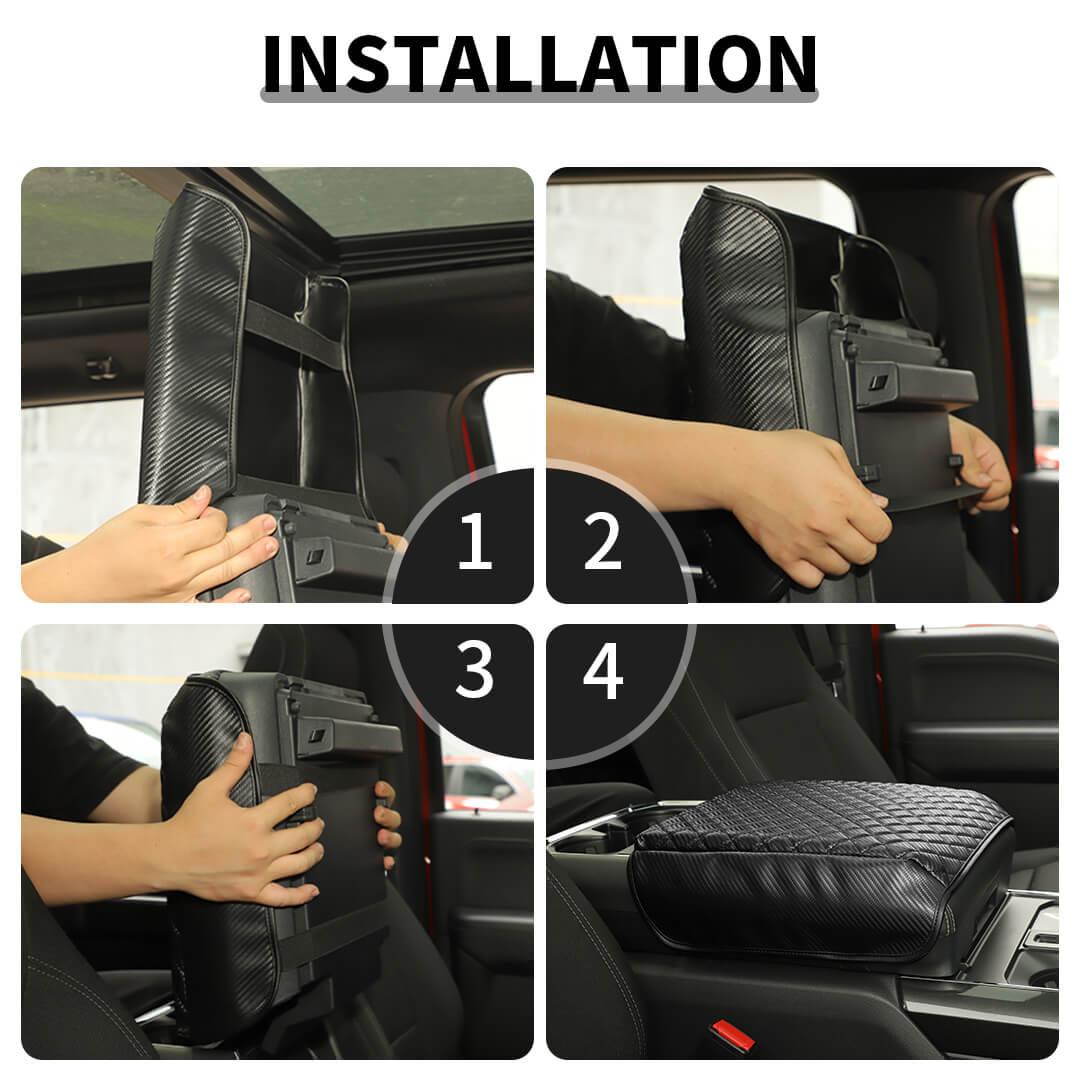 INSTALLATION

1

2

3

4