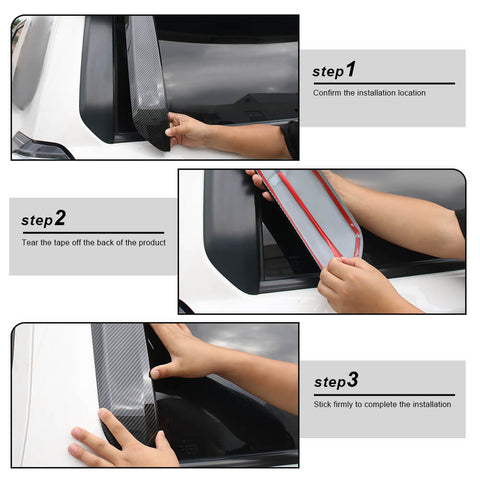 step1
Confirm the installation location

step2
Tear the tape off the back of the product

step3
Stick firmly to complete the installation