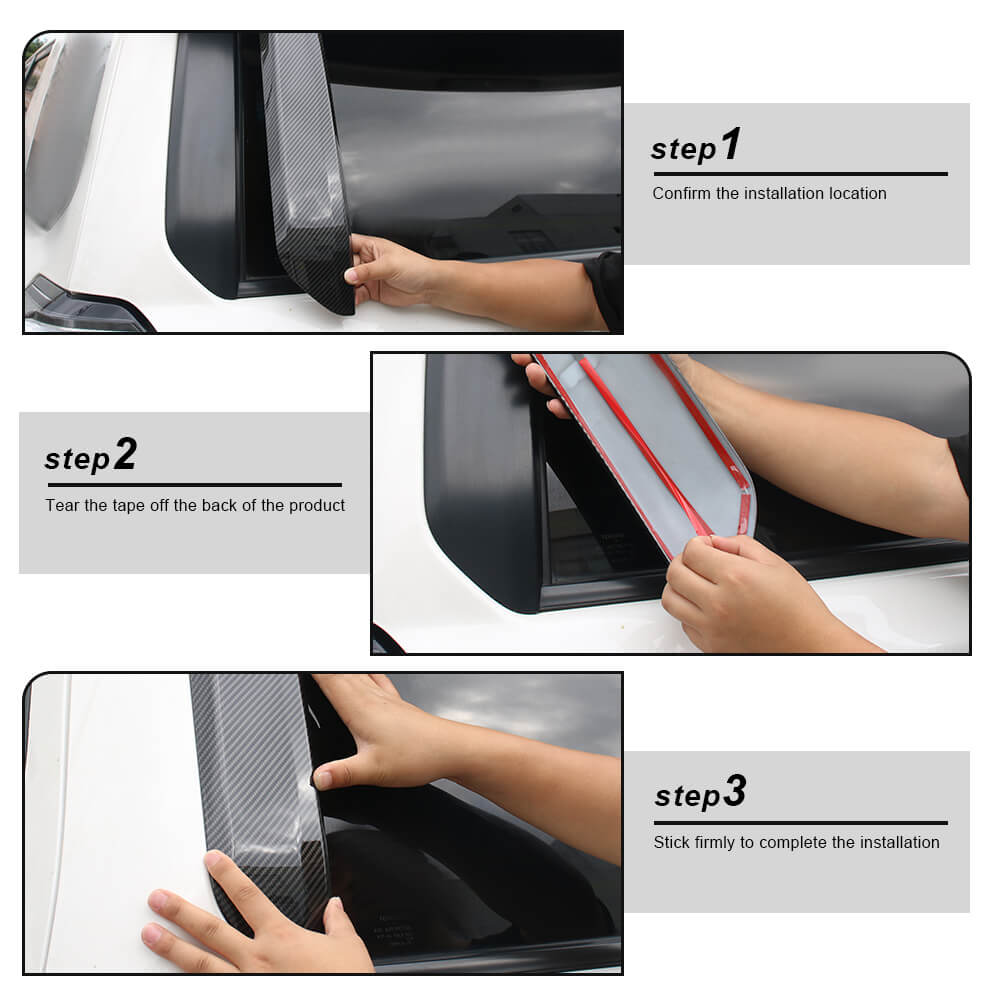 step1

Confirm the installation location

step2

Tear the tape off the back of the product

step3

Stick firmly to complete the installation