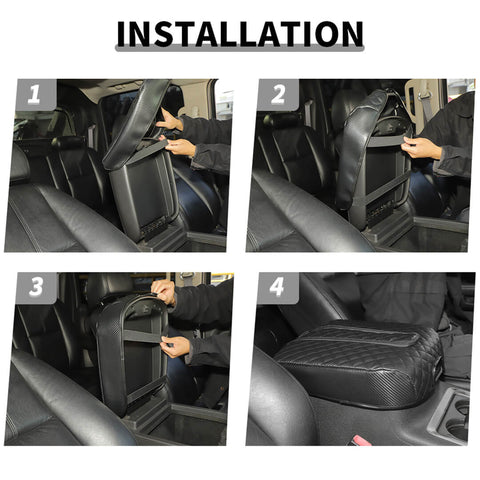 INSTALLATION

1

2

3

4