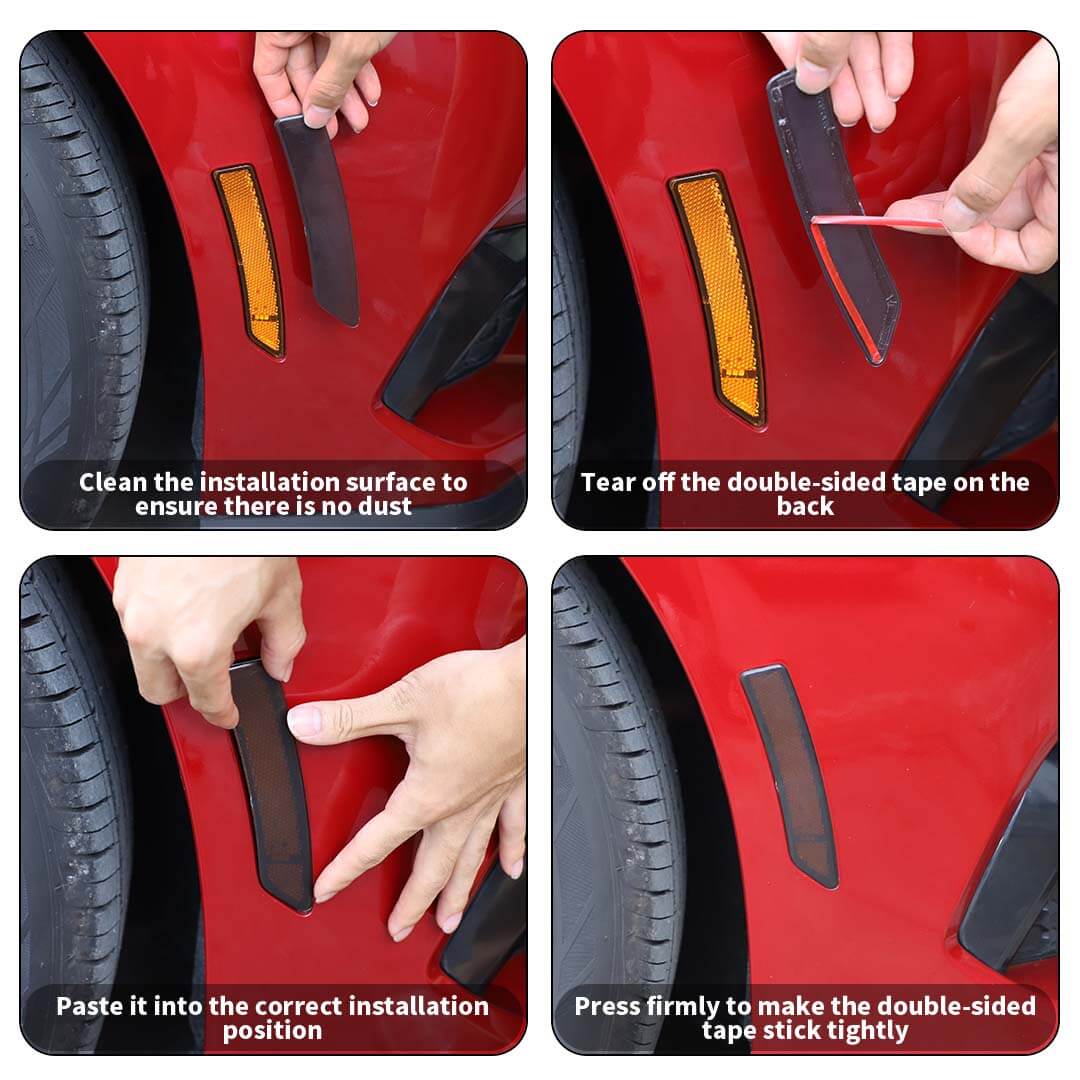 Clean the installation surface to ensure there is no dust

Tear off the double-sided tape on the back

Paste it into the correct installation position

Press firmly to make the double-sided tape stick tightly