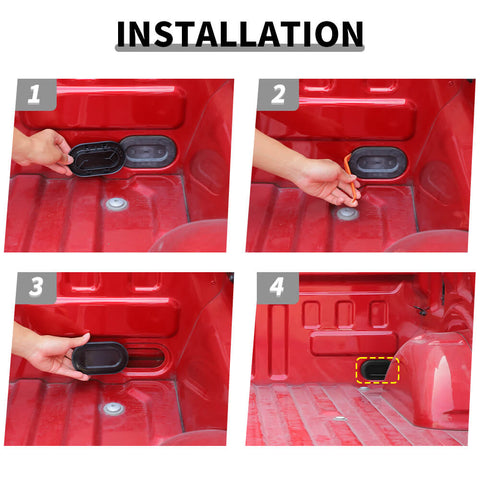 INSTALLATION

1

2

3

4