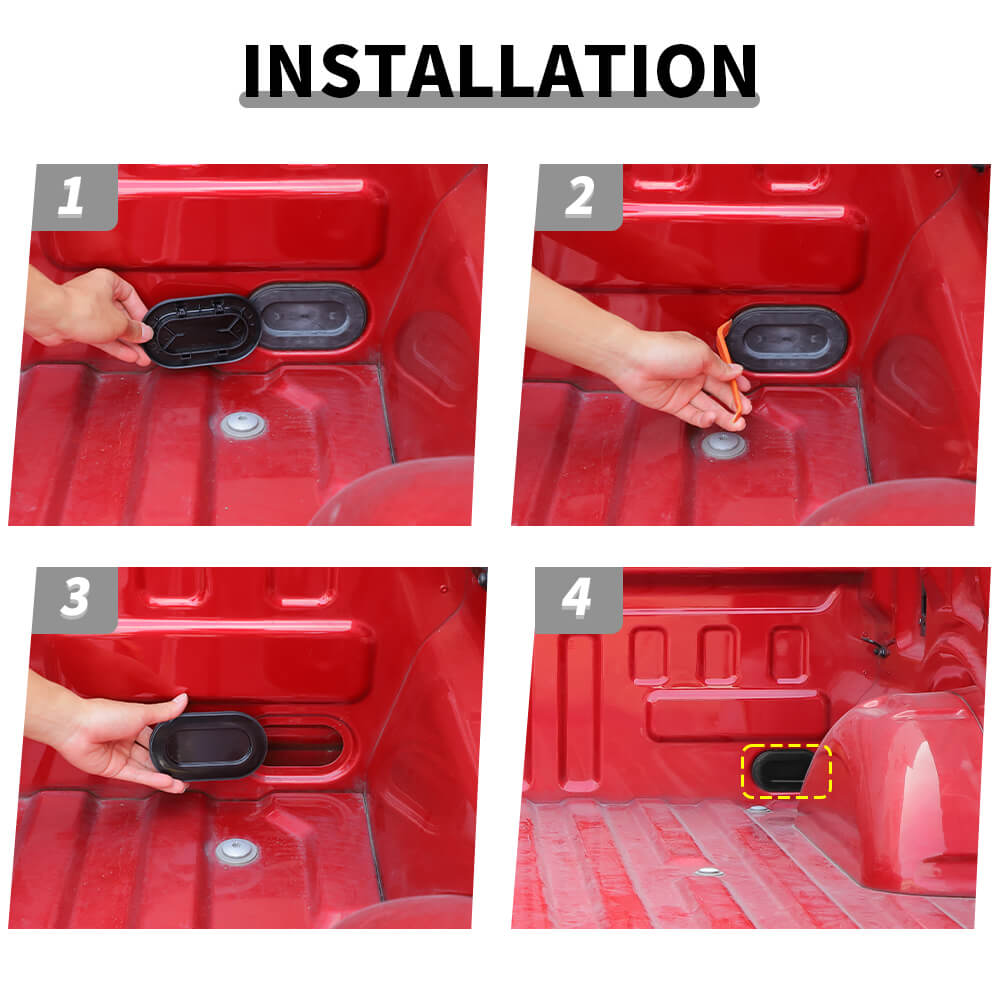 INSTALLATION

1

2

3

4