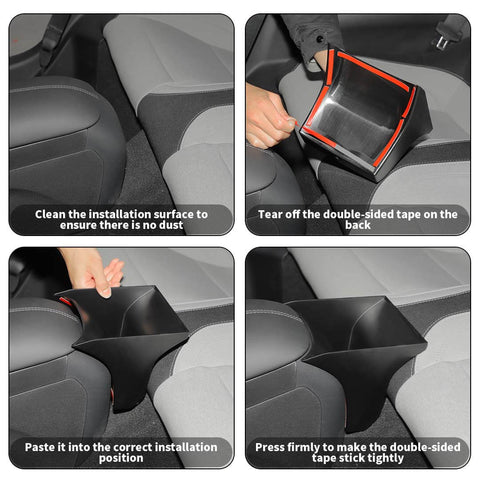 Clean the installation surface to ensure there is no dust

Tear off the double-sided tape on the back

Paste it into the correct installation position

Press firmly to make the double-sided tape stick tightly