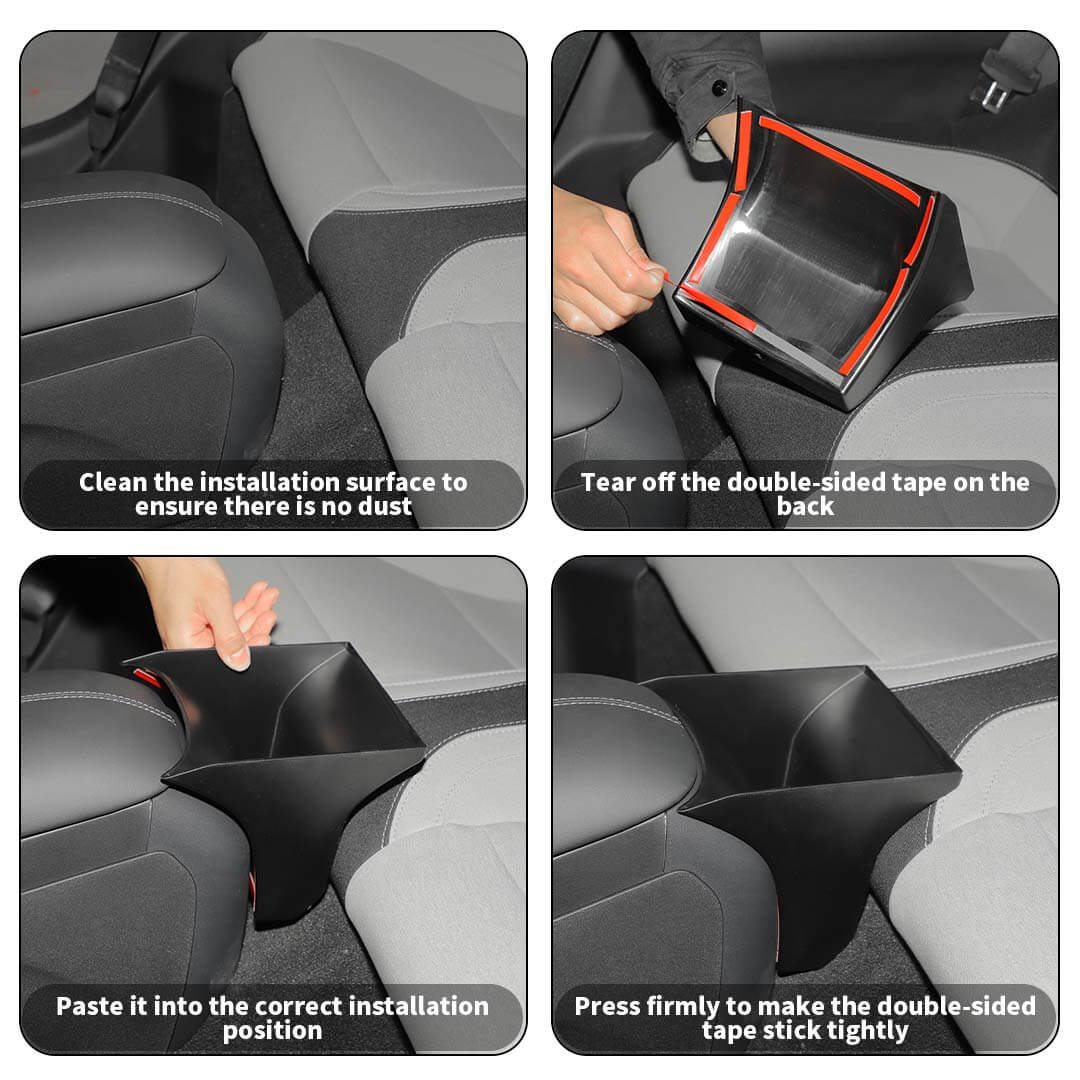 Clean the installation surface to ensure there is no dust

Tear off the double-sided tape on the back

Paste it into the correct installation position

Press firmly to make the double-sided tape stick tightly