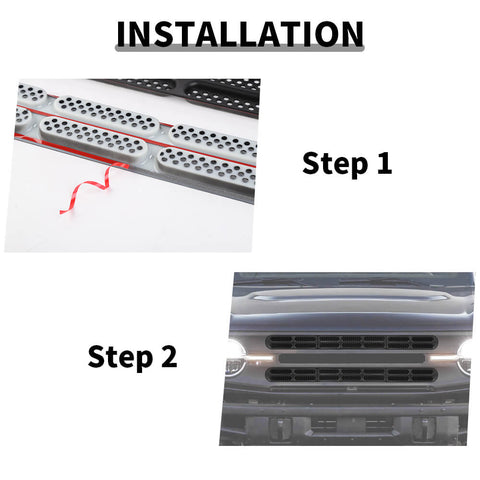 INSTALLATION

Step 1

Step 2