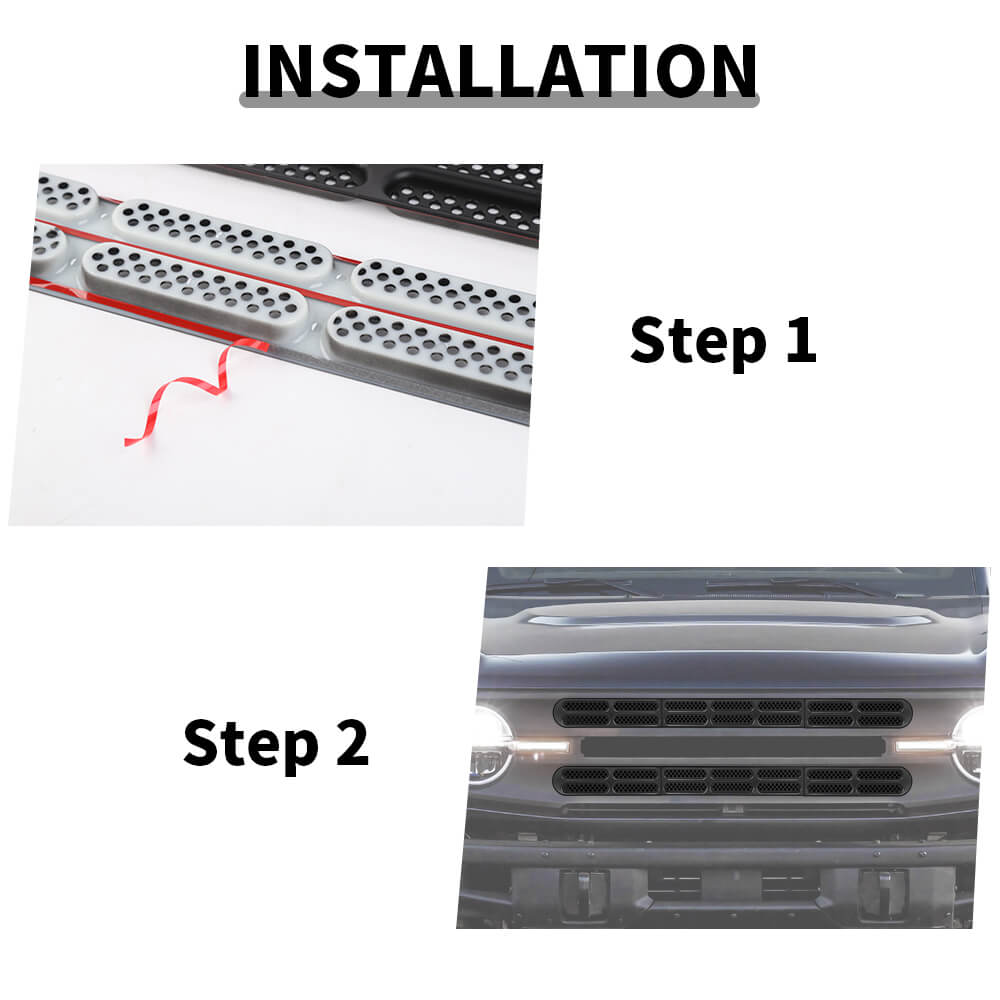 INSTALLATION

Step 1

Step 2