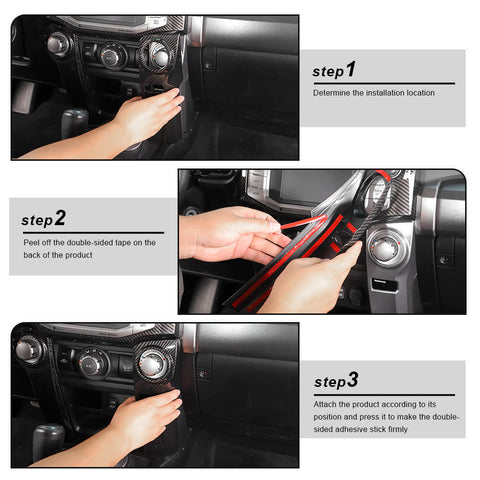 step1

Determine the installation location

step2

Peel off the double-sided tape on the back of the product

step3

Attach the product according to its position and press it to make the double-sided adhesive stick firmly