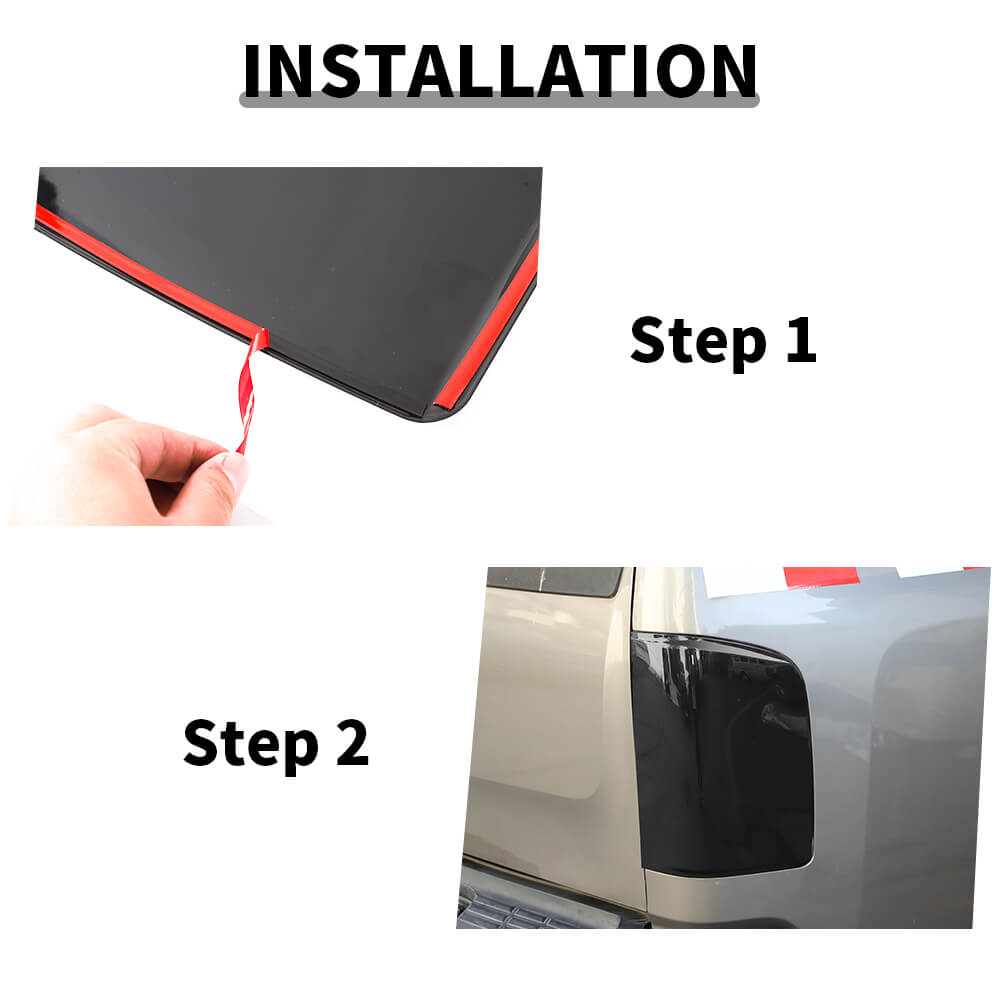 INSTALLATION

Step 1

Step 2