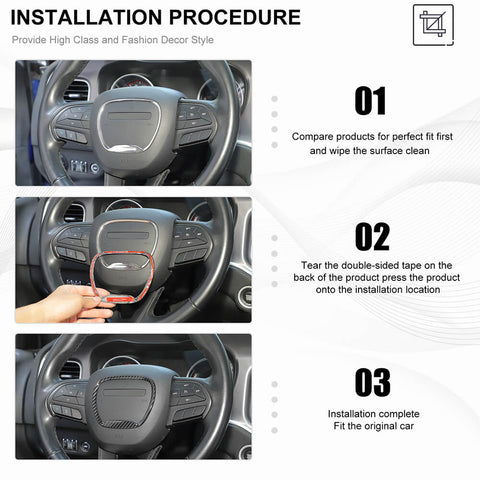 INSTALLATION PROCEDURE

Provide High Class and Fashion Decor Style

01

Compare products for perfect fit first and wipe the surface clean

02

Tear the double-sided tape on the back of the product press the product onto the installation location

03

Installation complete
Fit the original car