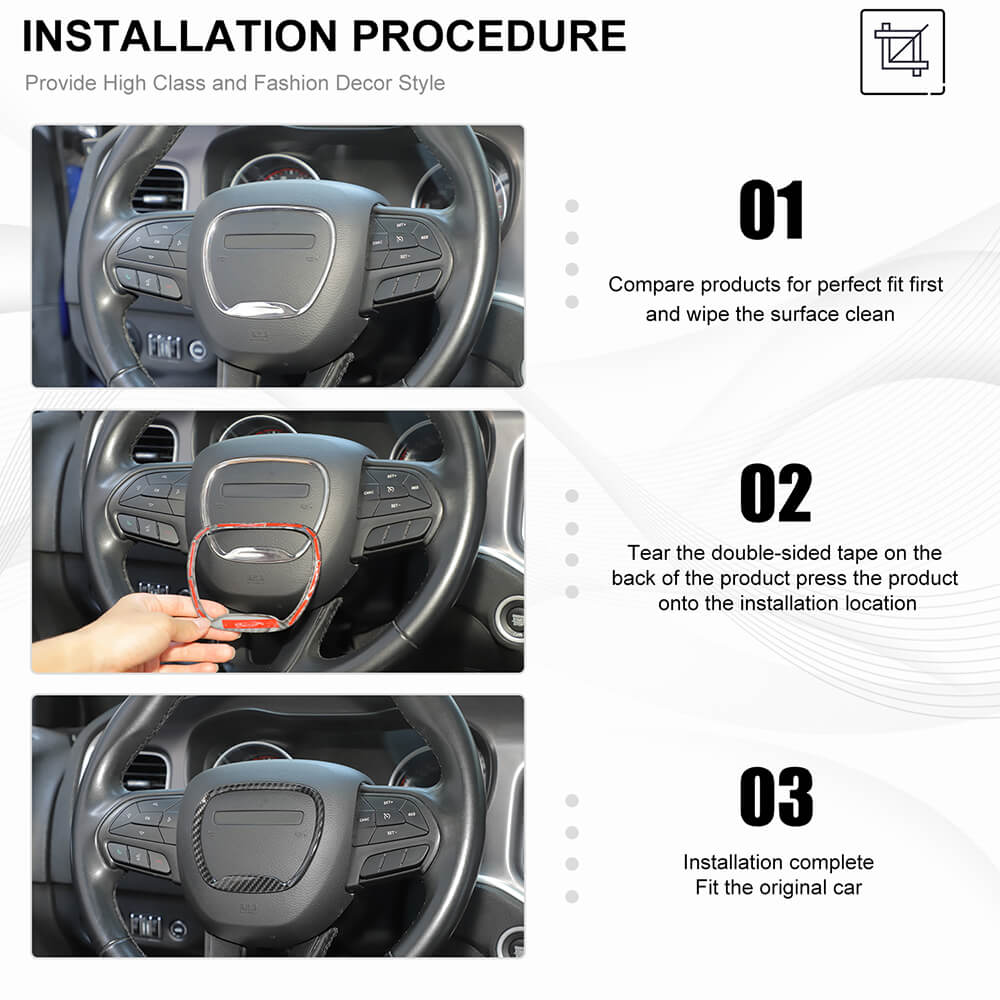 INSTALLATION PROCEDURE

Provide High Class and Fashion Decor Style

01

Compare products for perfect fit first and wipe the surface clean

02

Tear the double-sided tape on the back of the product press the product onto the installation location

03

Installation complete
Fit the original car