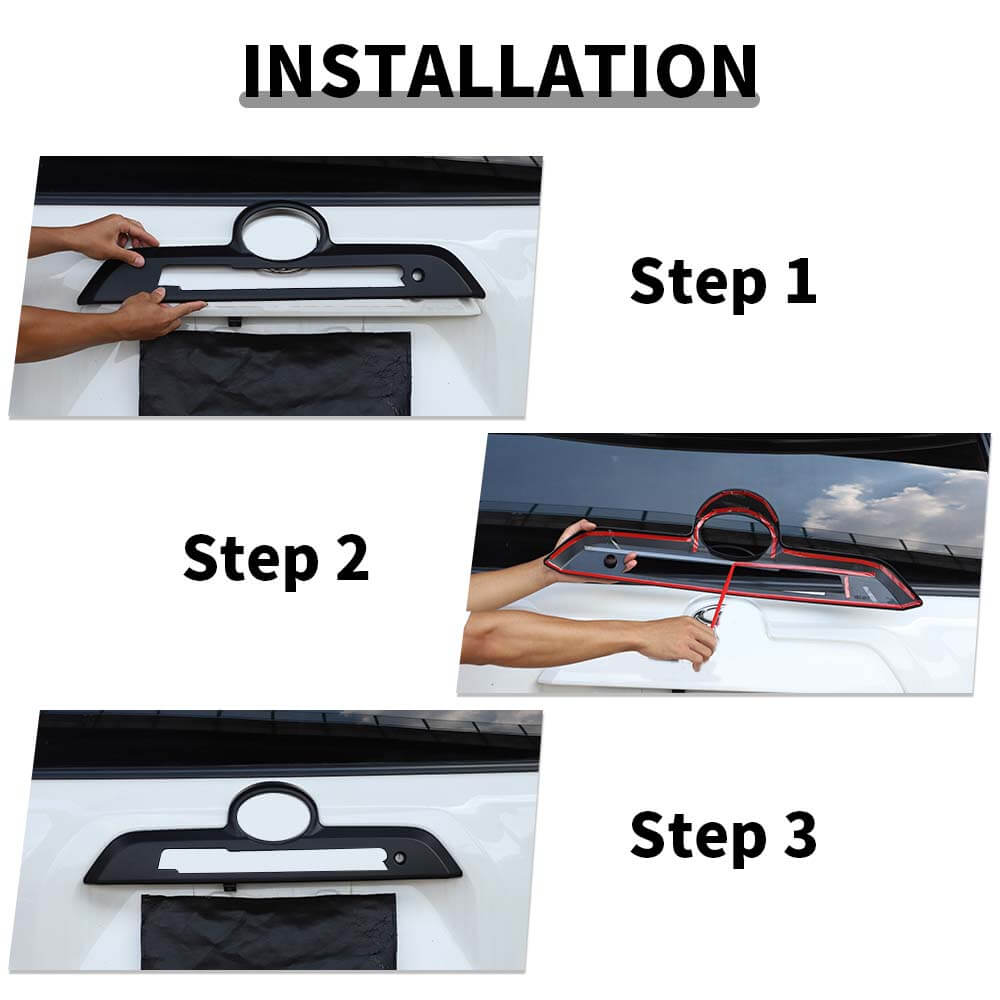 INSTALLATION

Step 1

Step 2

Step 3