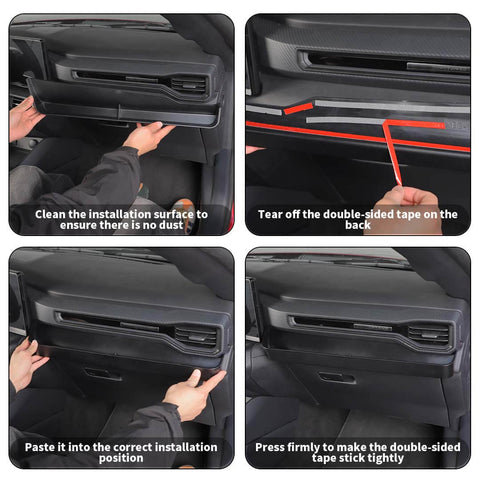 Clean the installation surface to ensure there is no dust

Tear off the double-sided tape on the back

Paste it into the correct installation position

Press firmly to make the double-sided tape stick tightly