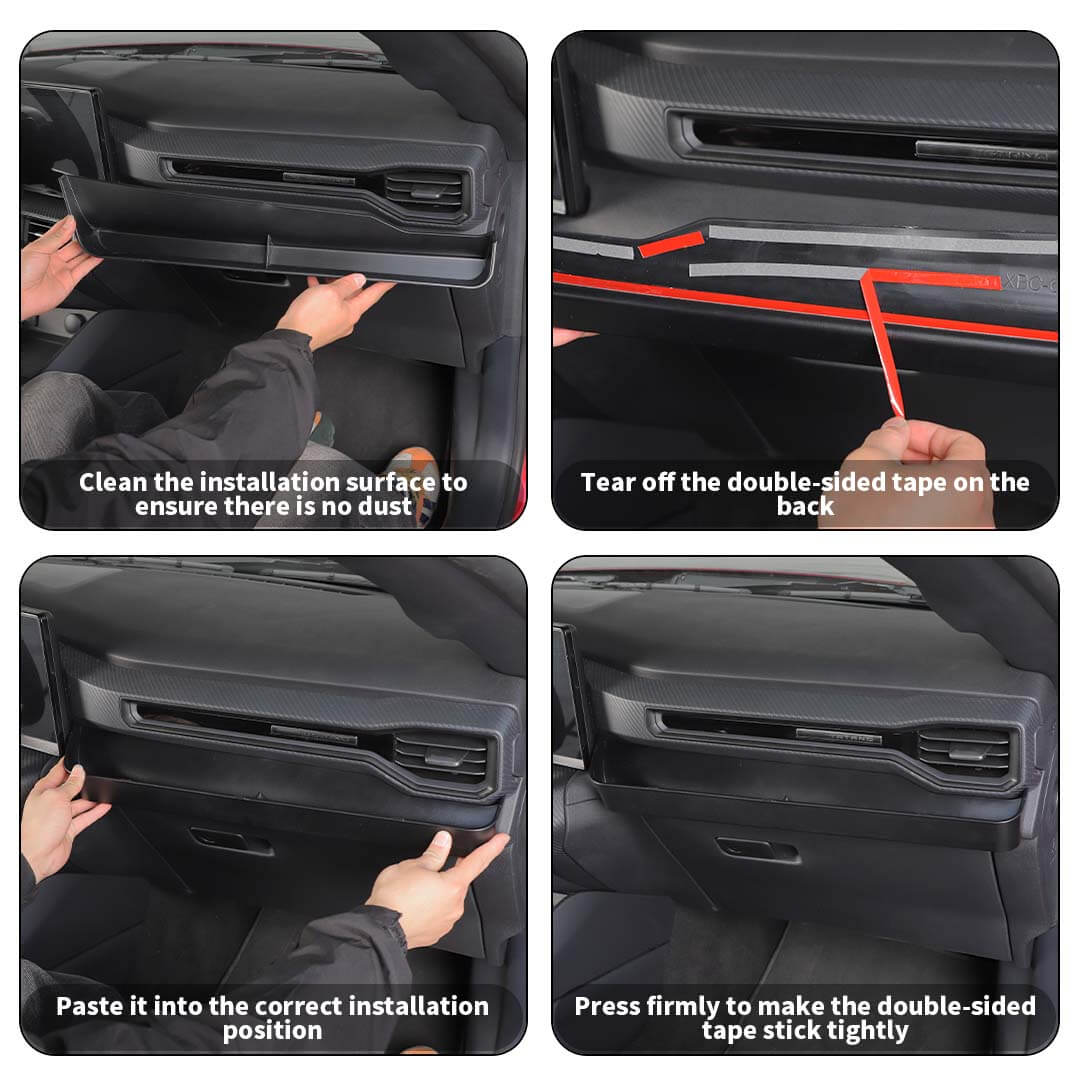 Clean the installation surface to ensure there is no dust

Tear off the double-sided tape on the back

Paste it into the correct installation position

Press firmly to make the double-sided tape stick tightly