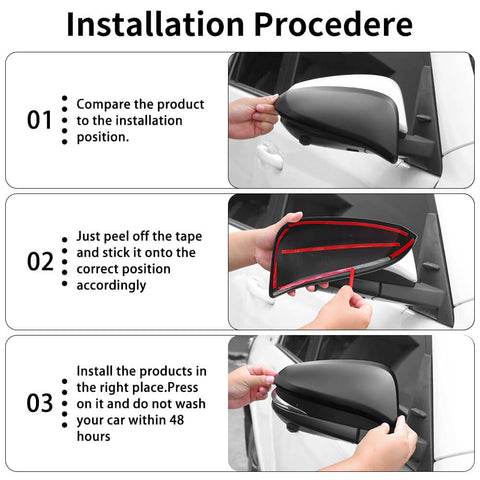 Installation Procedere

01 Compare the product to the installation position.

02 Just peel off the tape and stick it onto the correct position accordingly

03 Install the products in the right place.Press on it and do not wash your car within 48 hours