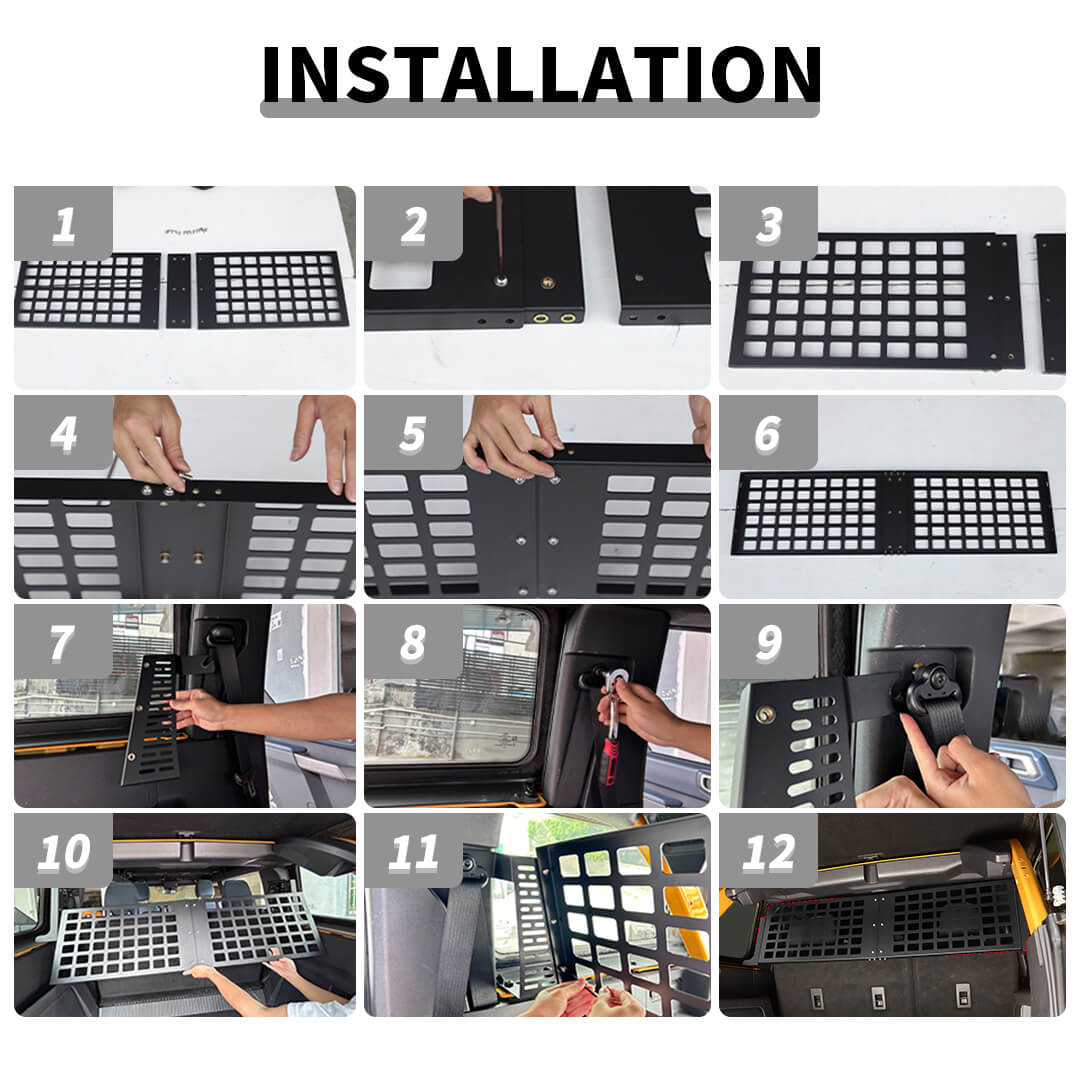 INSTALLATION

1

2

3

4

5

6

7

8

9

10

11

12