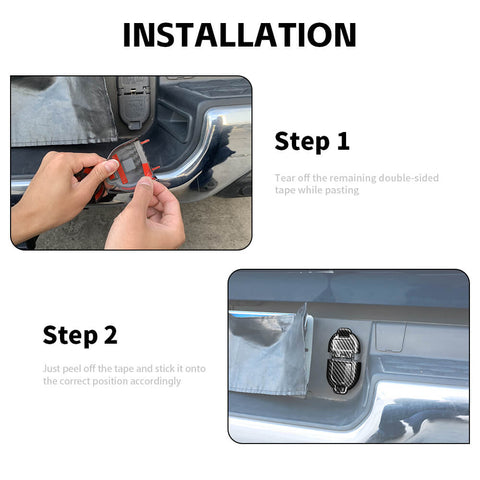 INSTALLATION

Step 1

Tear off the remaining double-sided tape while pasting

Step 2

Just peel off the tape and stick it onto the correct position accordingly