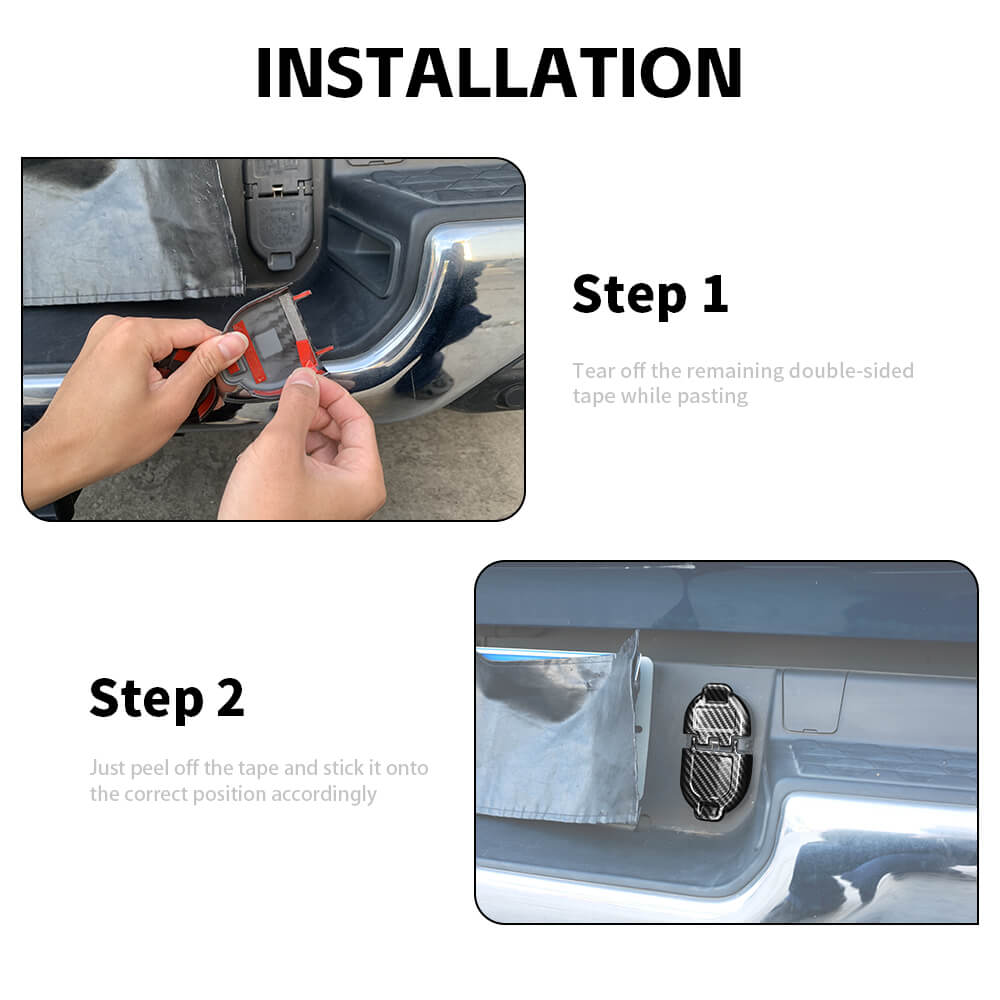 INSTALLATION

Step 1

Tear off the remaining double-sided tape while pasting

Step 2

Just peel off the tape and stick it onto the correct position accordingly