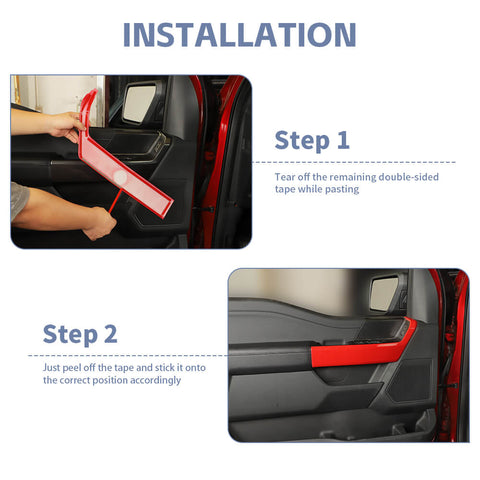 INSTALLATION

Step 1

Tear off the remaining double-sided tape while pasting

Step 2

Just peel off the tape and stick it onto the correct position accordingly