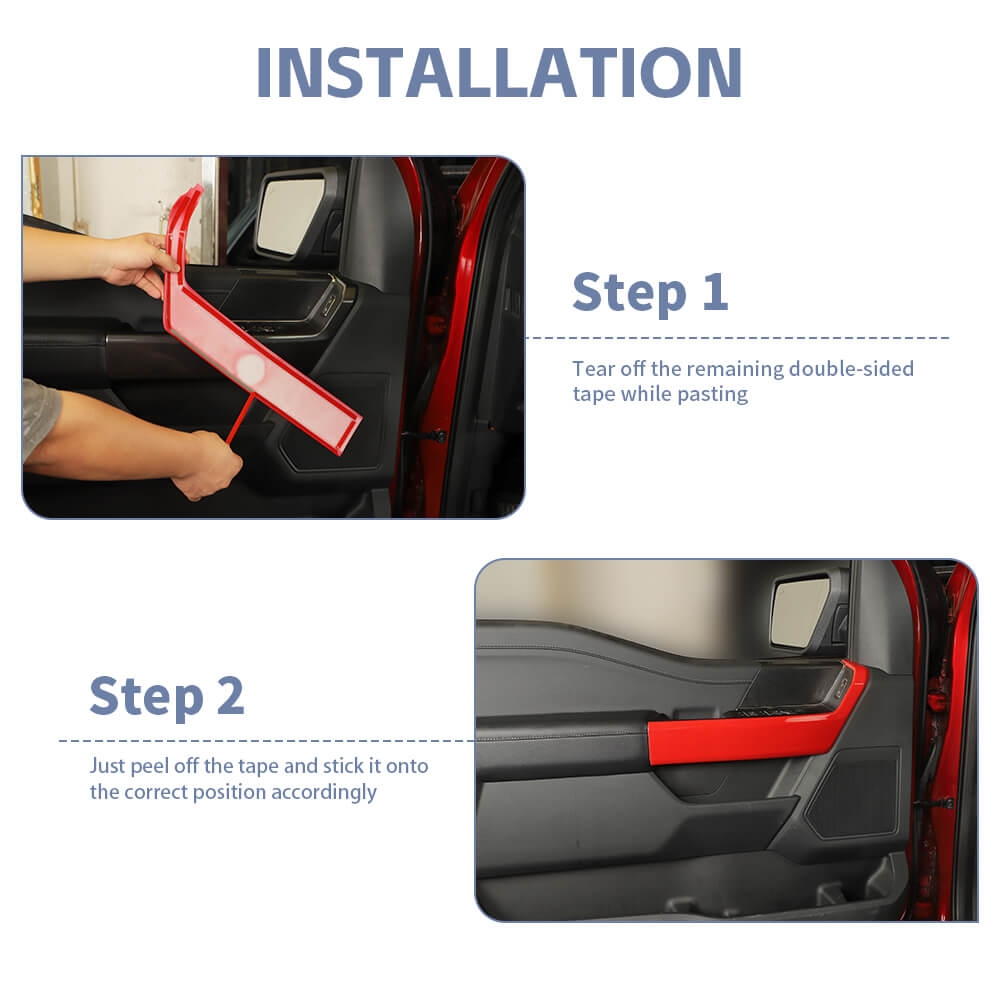 INSTALLATION

Step 1

Tear off the remaining double-sided tape while pasting

Step 2

Just peel off the tape and stick it onto the correct position accordingly