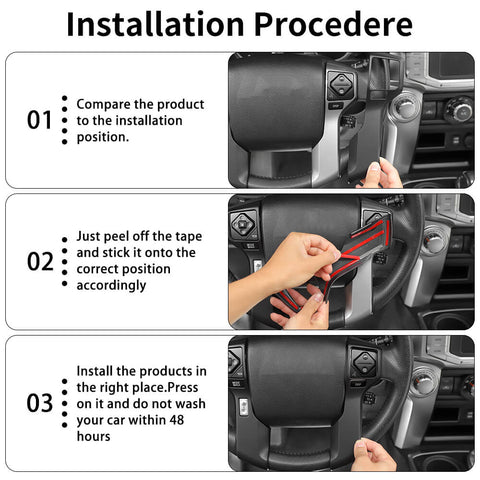 Installation Procedere

01 Compare the product to the installation position.

02 Just peel off the tape and stick it onto the correct position accordingly

03 Install the products in the right place.Press on it and do not wash your car within 48 hours