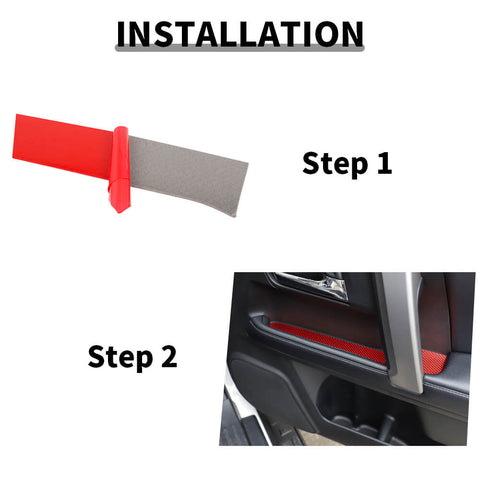 INSTALLATION

Step 1

Step 2