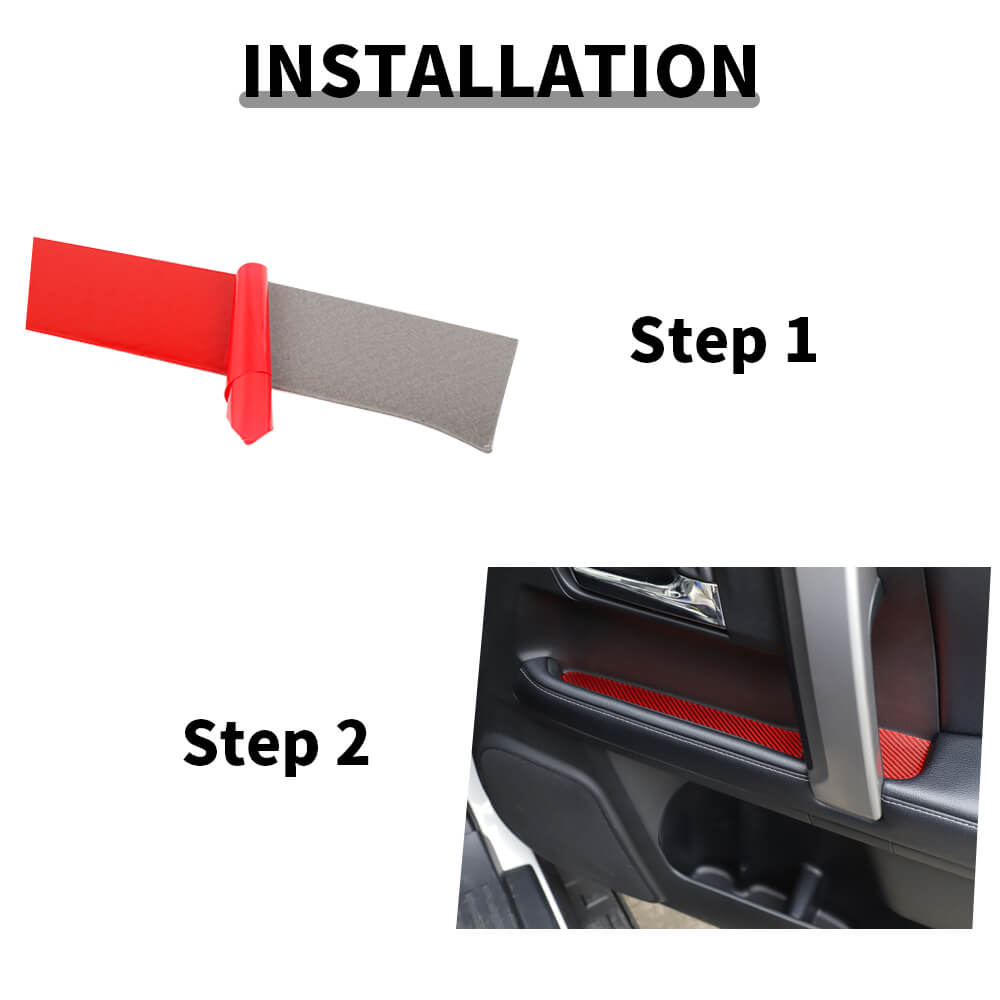 INSTALLATION

Step 1

Step 2