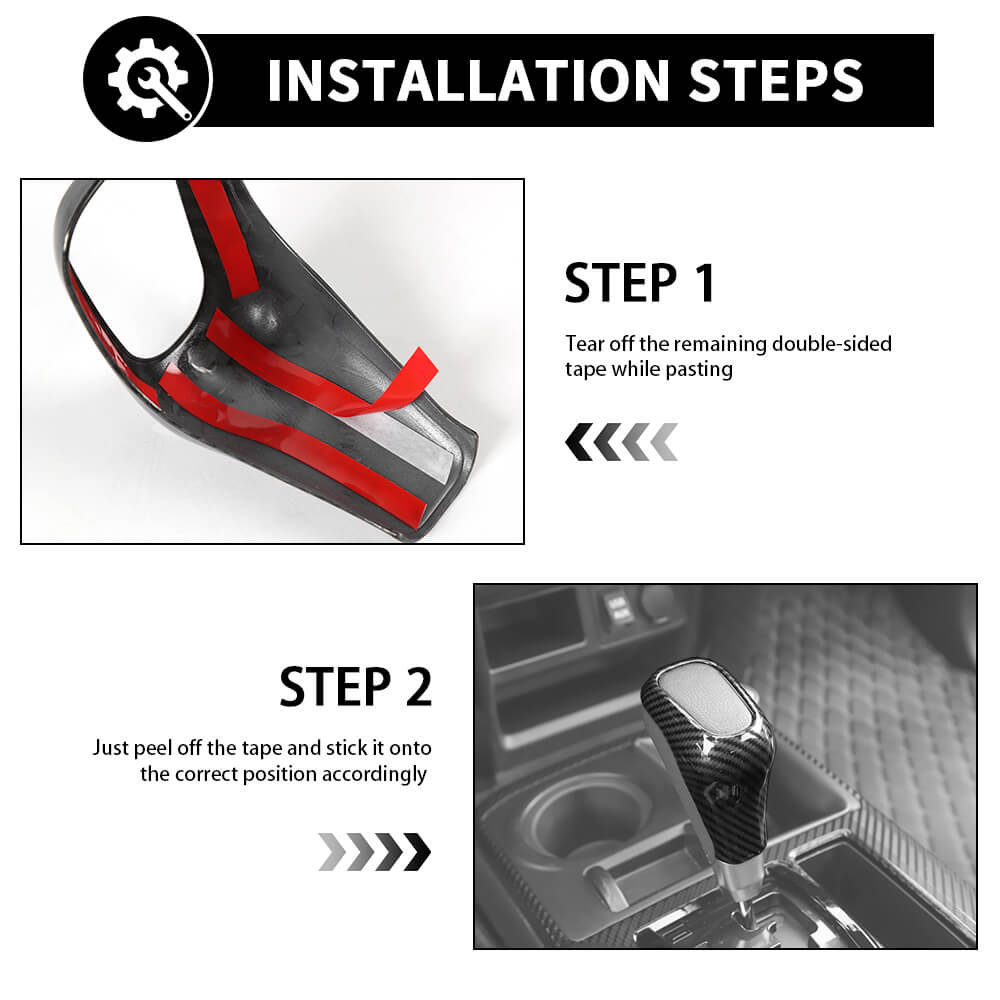 INSTALLATION STEPS

STEP 1

Tear off the remaining double-sided tape while pasting

STEP 2

Just peel off the tape and stick it onto the correct position accordingly