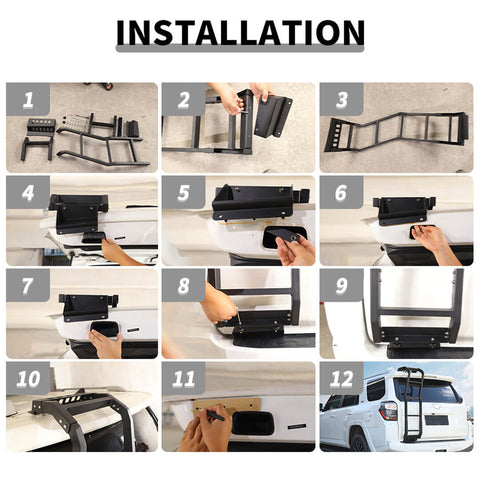 INSTALLATION

1

2

3

4

5

6

7

8

9

10

11

12