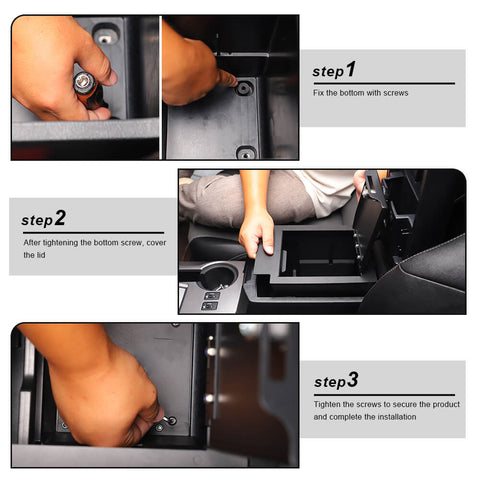 step1
Fix the bottom with screws

step2
After tightening the bottom screw, cover the lid

step3
Tighten the screws to secure the product and complete the installation