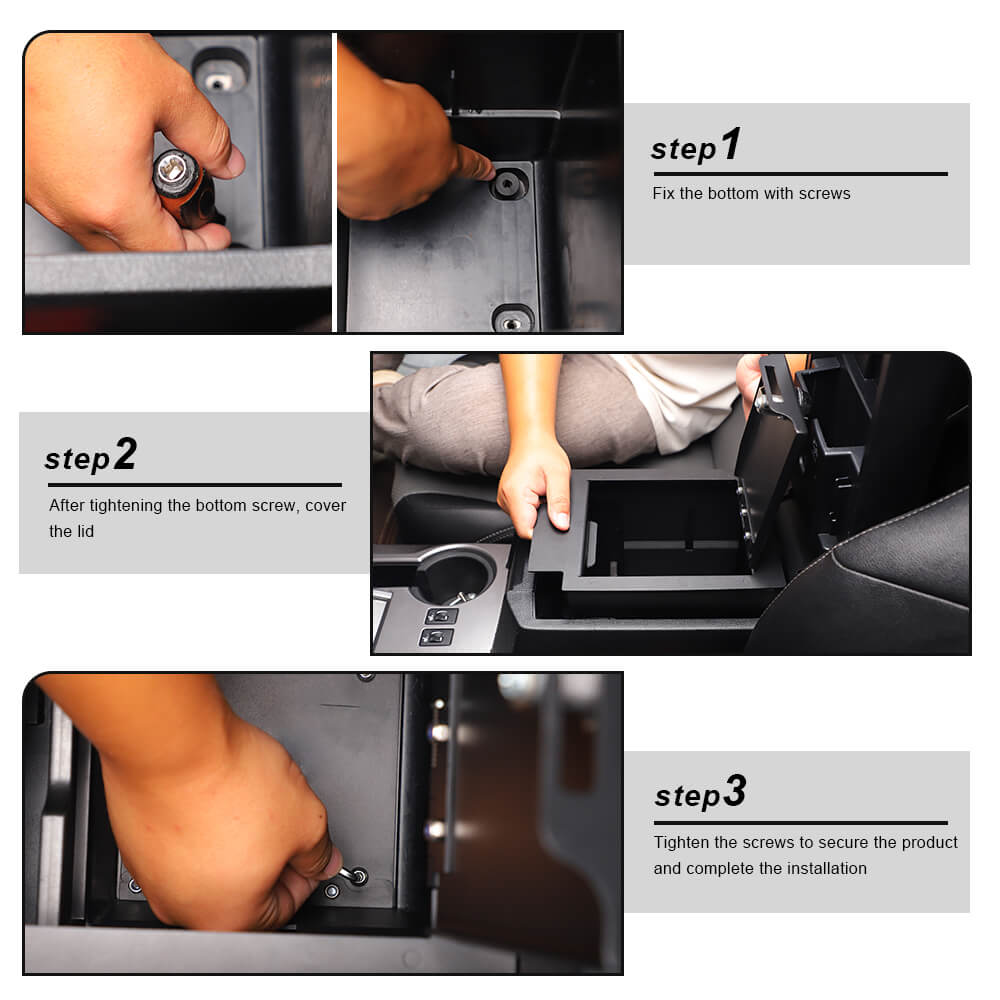 step1

Fix the bottom with screws

step2

After tightening the bottom screw, cover the lid

step3

Tighten the screws to secure the product and complete the installation