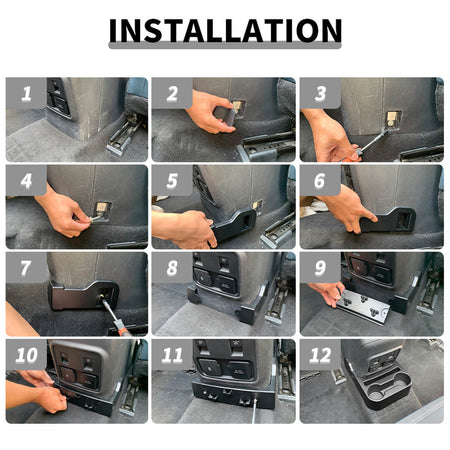 INSTALLATION

1

2

3

4

5

6

7

8

9

10

11

12