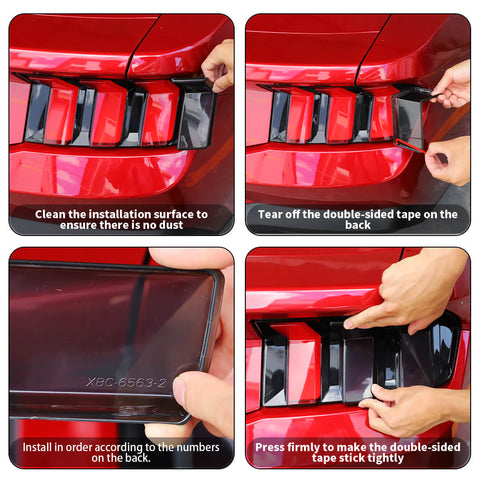 Clean the installation surface to ensure there is no dust

Tear off the double-sided tape on the back

XBC-6563-2

Install in order according to the numbers on the back.

Press firmly to make the double-sided tape stick tightly